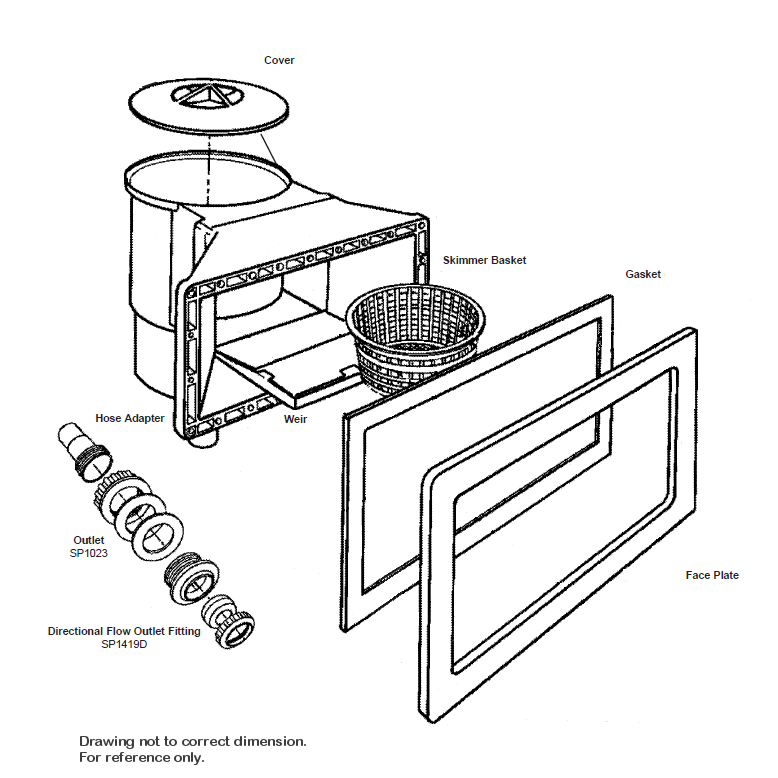 Cover

Skimmer Basket

Gasket

Hose Adapter

Weir

Outlet
SP1023

Face Plate

Directional Flow Outlet Fitting
SP1419D

Drawing not to correct dimension.
For reference only.